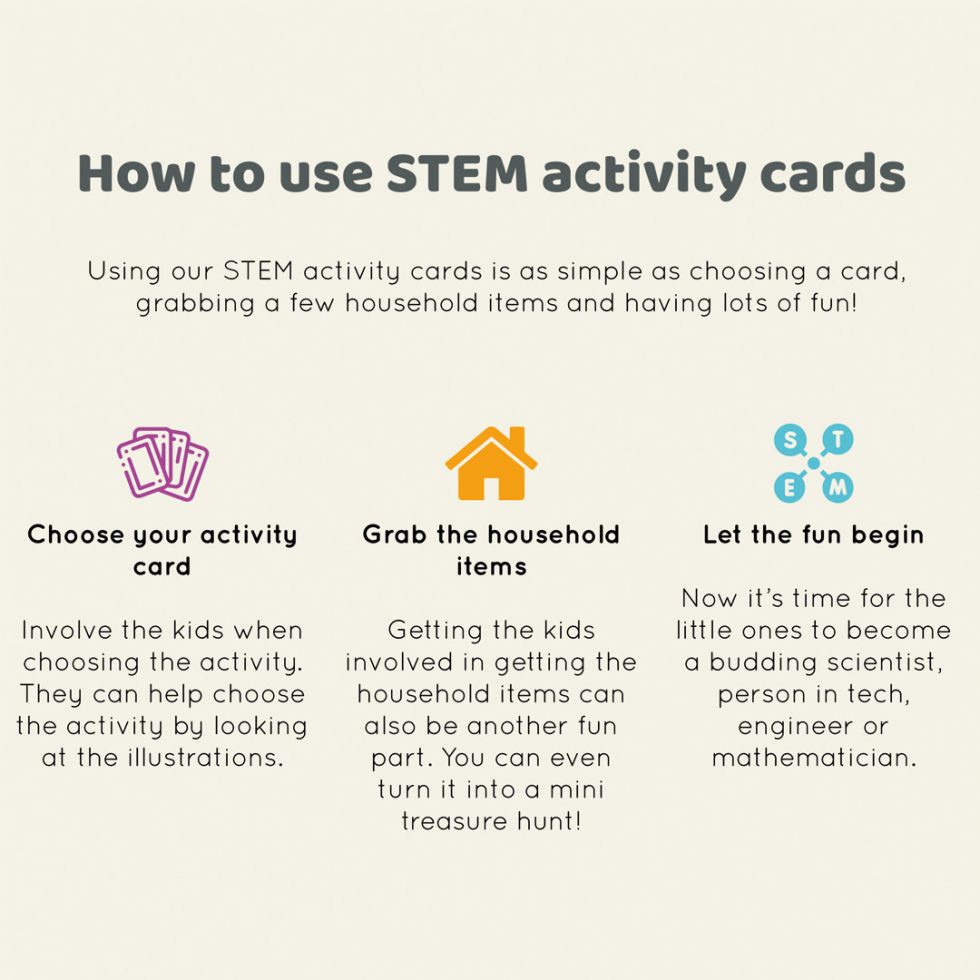 How to use STEM activity cards

Using our STEM activity cards is as simple as choosing a card, grabbing a few household items and having lots of fun!

Choose your activity card

Involve the kids when choosing the activity. They can help choose the activity by looking at the illustrations.

Grab the household items

Getting the kids involved in getting the household items can also be another fun part. You can even turn it into a mini treasure hunt!

S T E M

Let the fun begin

Now it's time for the little ones to become a budding scientist, person in tech, engineer or mathematician.